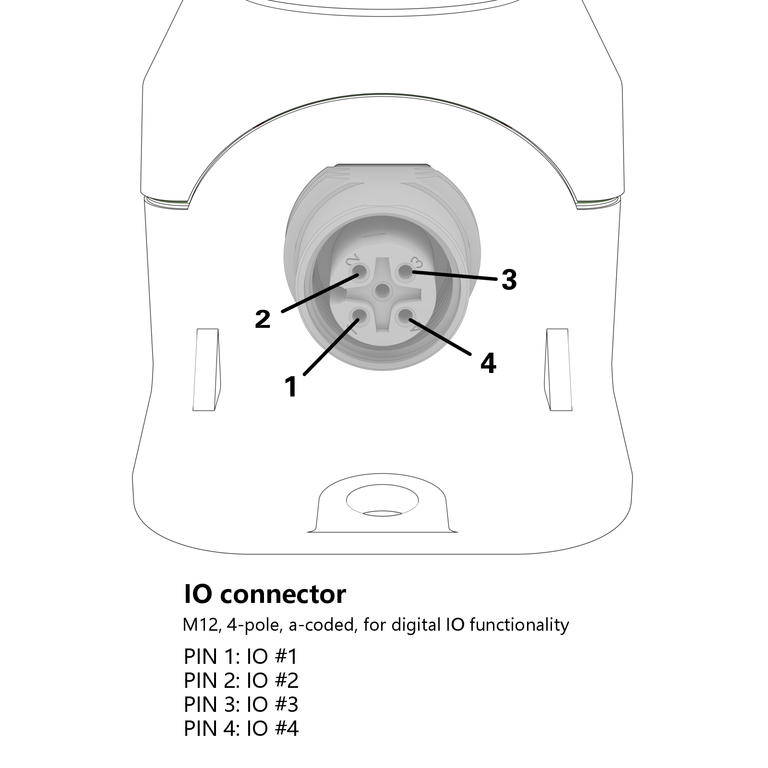 2
3
1
4

IO connector

M12, 4-pole, a-coded, for digital IO functionality

PIN 1: IO #1
PIN 2: IO #2
PIN 3: IO #3
PIN 4: IO #4